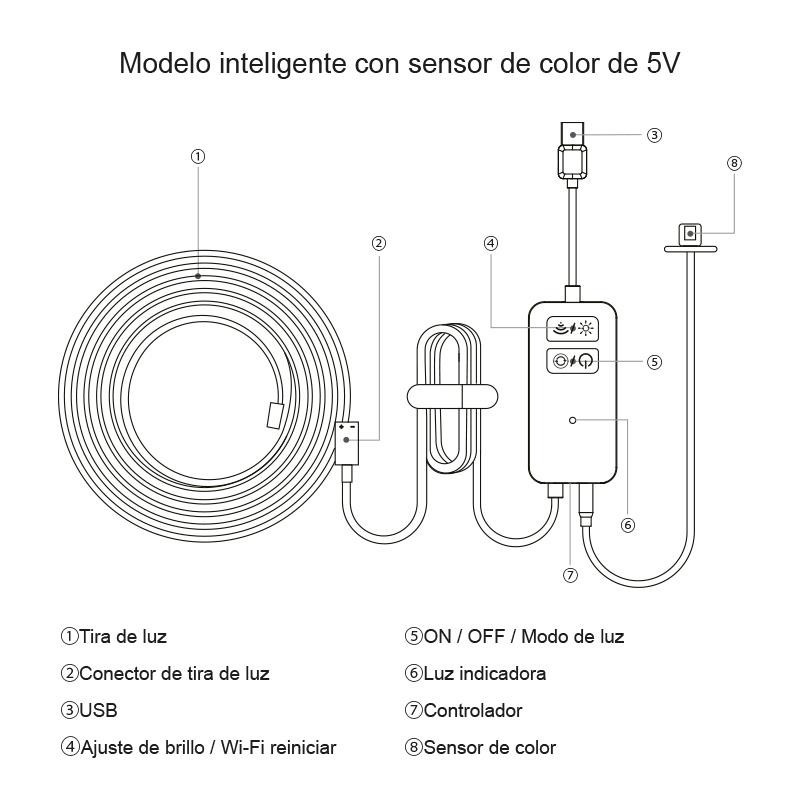 Modelo inteligente con sensor de color de 5V

①
②
③
④
⑤
⑥
⑦
⑧

①Tira de luz
②Conector de tira de luz
③USB
④Ajuste de brillo / Wi-Fi reiniciar

⑤ON / OFF / Modo de luz
⑥Luz indicadora
⑦Controlador
⑧Sensor de color