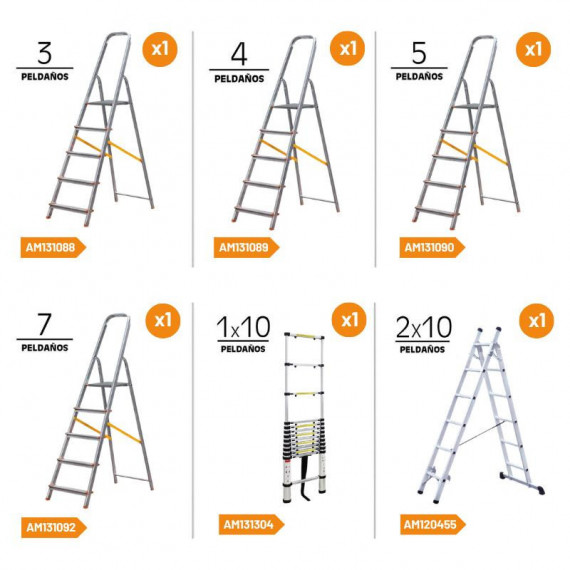 3
PELDAÑOS
x1
AM131088

4
PELDAÑOS
x1
AM131089

5
PELDAÑOS
x1
AM131090

7
PELDAÑOS
x1
AM131092

1x10
PELDAÑOS
x1
AM131304

2x10
PELDAÑOS
x1
AM120455