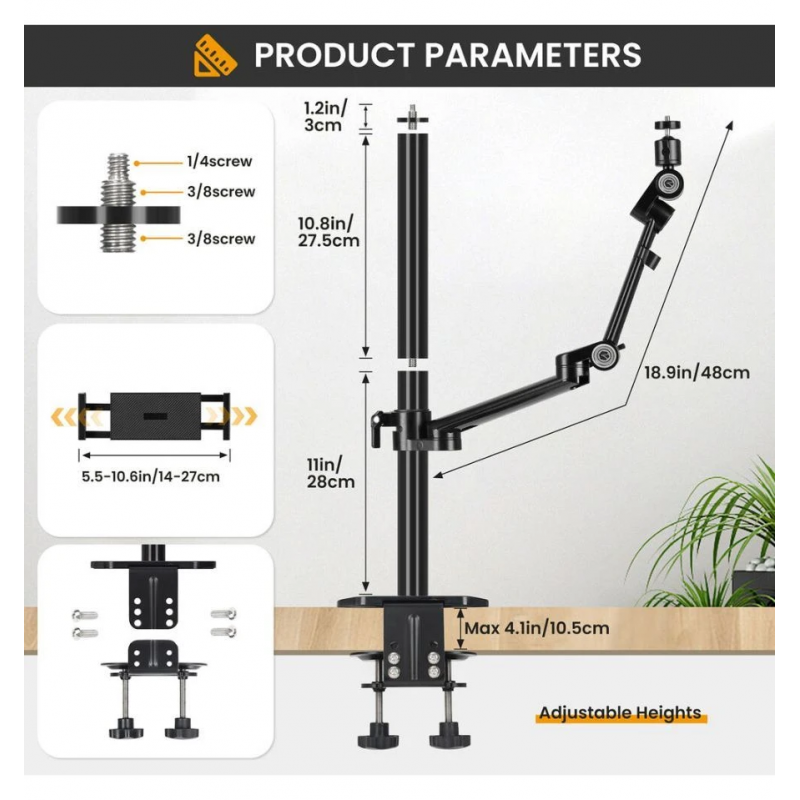 PRODUCT PARAMETERS

1/4screw
3/8screw
3/8screw

5.5-10.6in/14-27cm

1.2in/
3cm

10.8in/
27.5cm

11in/
28cm

18.9in/48cm

Max 4.1in/10.5cm

Adjustable Heights